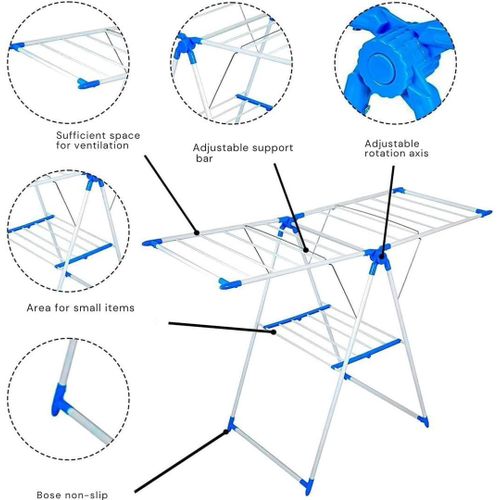 Sufficient space for ventilation

Adjustable support bar

Adjustable rotation axis

Area for small items

Bose non-slip